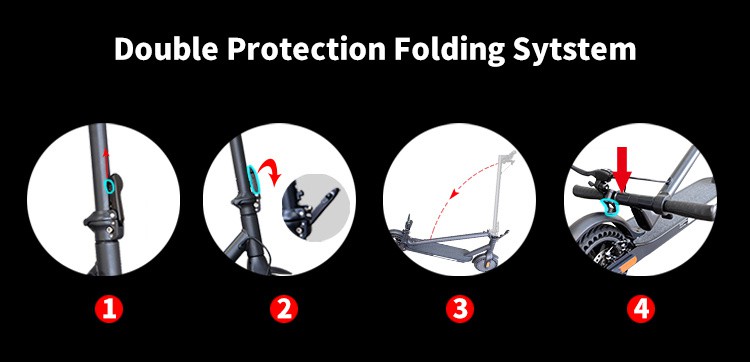 Double Protection Folding Sytstem

1

2

3

4